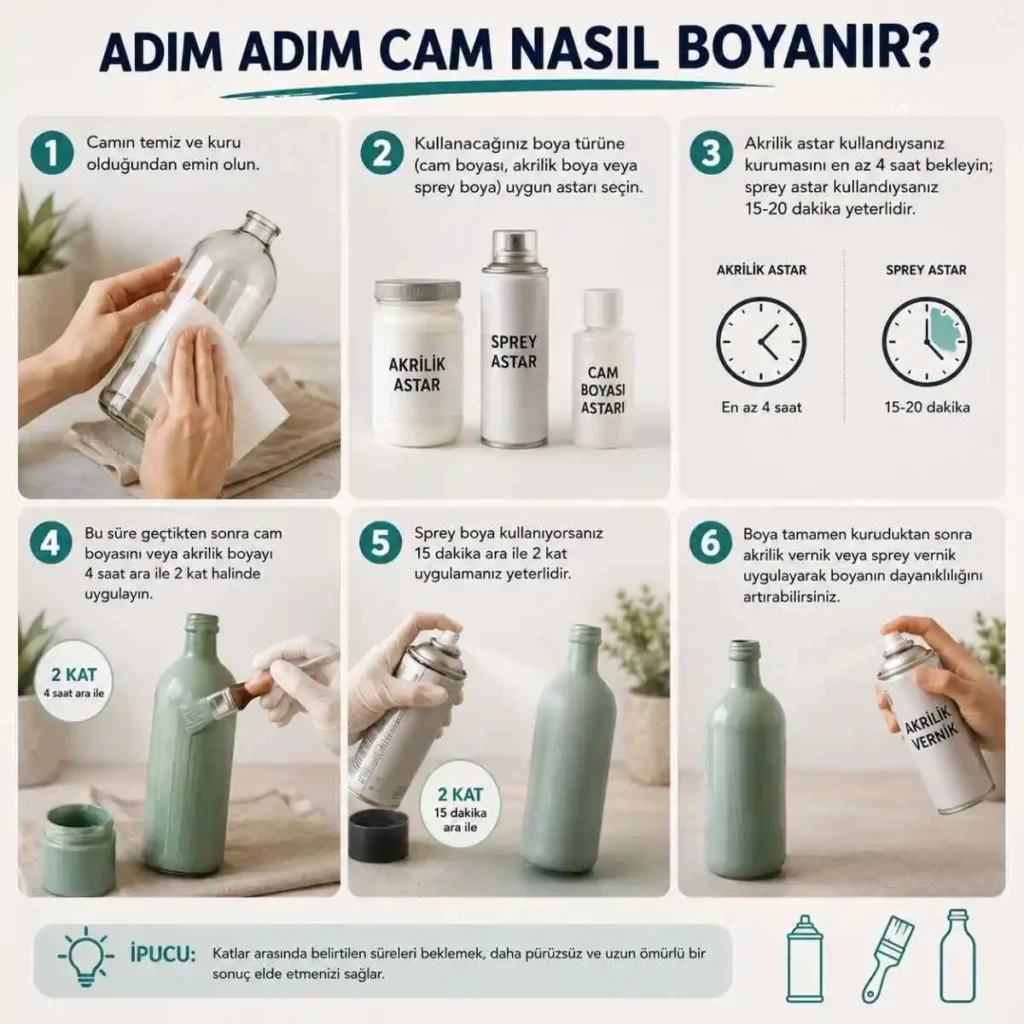 ADIM ADIM CAM NASIL BOYANIR?

1 Camın temiz ve kuru olduğundan emin olun.

2 Kullanacağınız boya türüne (cam boyası, akrilik boya veya sprey boya) uygun astarı seçin.

AKRİLİK ASTAR

SPREY ASTAR

CAM BOYASI ASTARI

3 Akrilik astar kullandıysanız kurumasını en az 4 saat bekleyin; sprey astar kullandıysanız 15-20 dakika yeterlidir.

AKRİLİK ASTAR

En az 4 saat

SPREY ASTAR

15-20 dakika

4 Bu süre geçtikten sonra cam boyasını veya akrilik boyayı 4 saat ara ile 2 kat halinde uygulayın.

2 KAT
4 saat ara ile

5 Sprey boya kullanıyorsanız 15 dakika ara ile 2 kat uygulamanız yeterlidir.

2 KAT
15 dakika ara ile

6 Boya tamamen kuruduktan sonra akrilik vernik veya sprey vernik uygulayarak boyanın dayanıklılığını artırabilirsiniz.

AKRİLİK VERNİK

İPUCU: Katlar arasında belirtilen süreleri beklemek, daha pürüzsüz ve uzun ömürlü bir sonuç elde etmenizi sağlar.